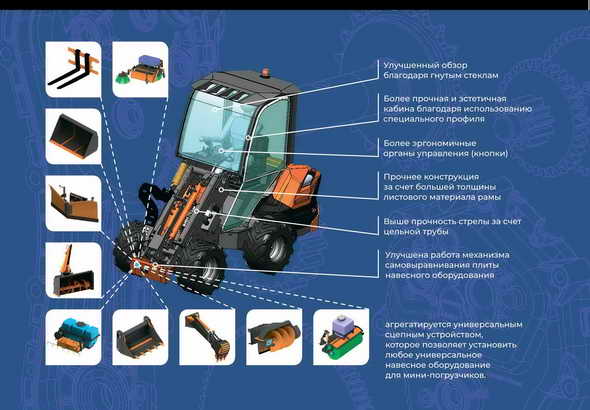 Улучшенный обзор благодаря гнутым стеклам

Более прочная и эстетичная кабина благодаря использованию специального профиля

Более эргономичные органы управления (кнопки)

Прочнее конструкция за счет большей толщины листового материала рамы

Выше прочность стрелы за счет цельной трубы

Улучшена работа механизма самовыравнивания плиты навесного оборудования

агрегатируется универсальным сцепным устройством, которое позволяет установить любое универсальное навесное оборудование для мини-погрузчиков.